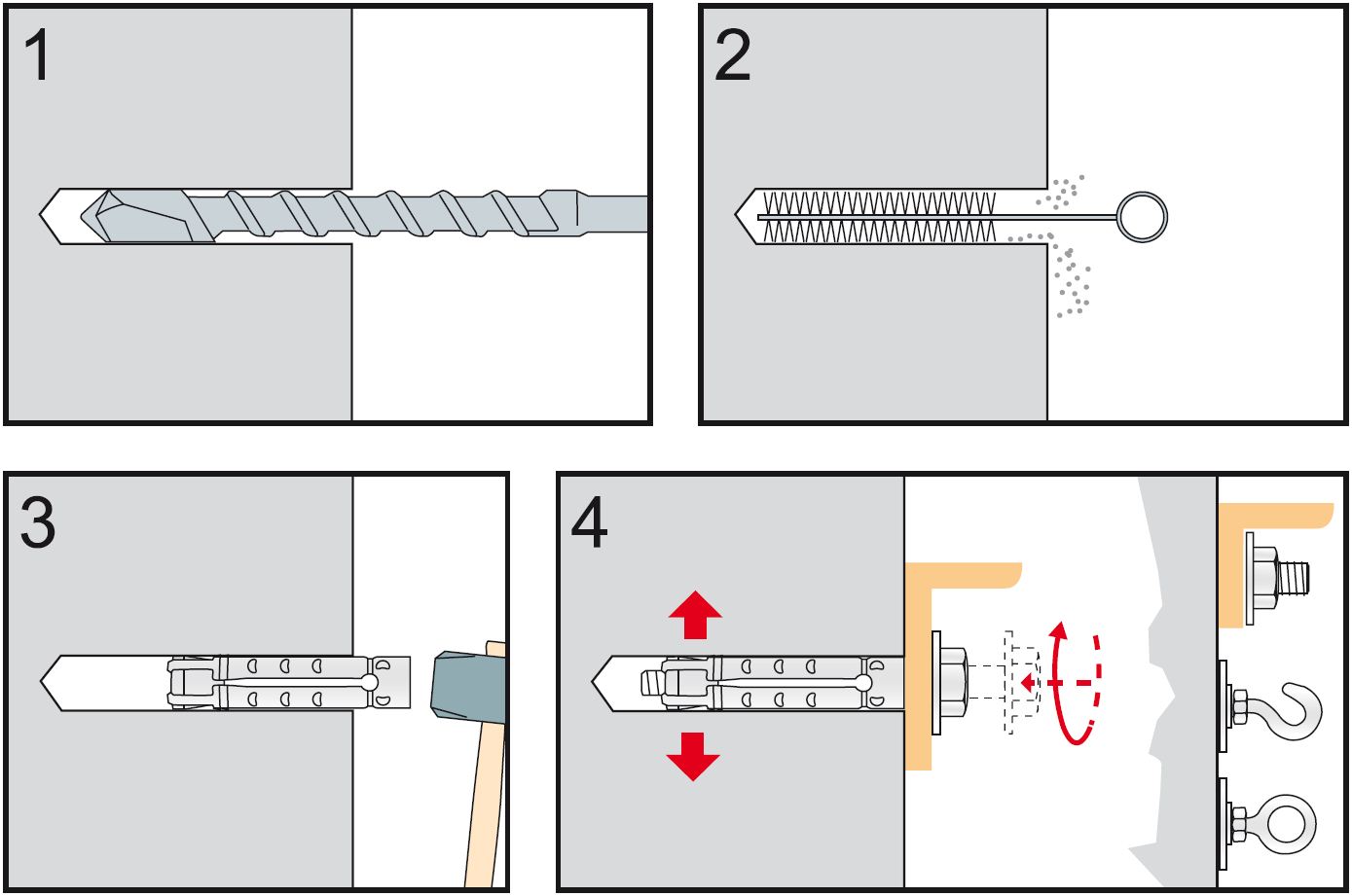 1

2

3

4